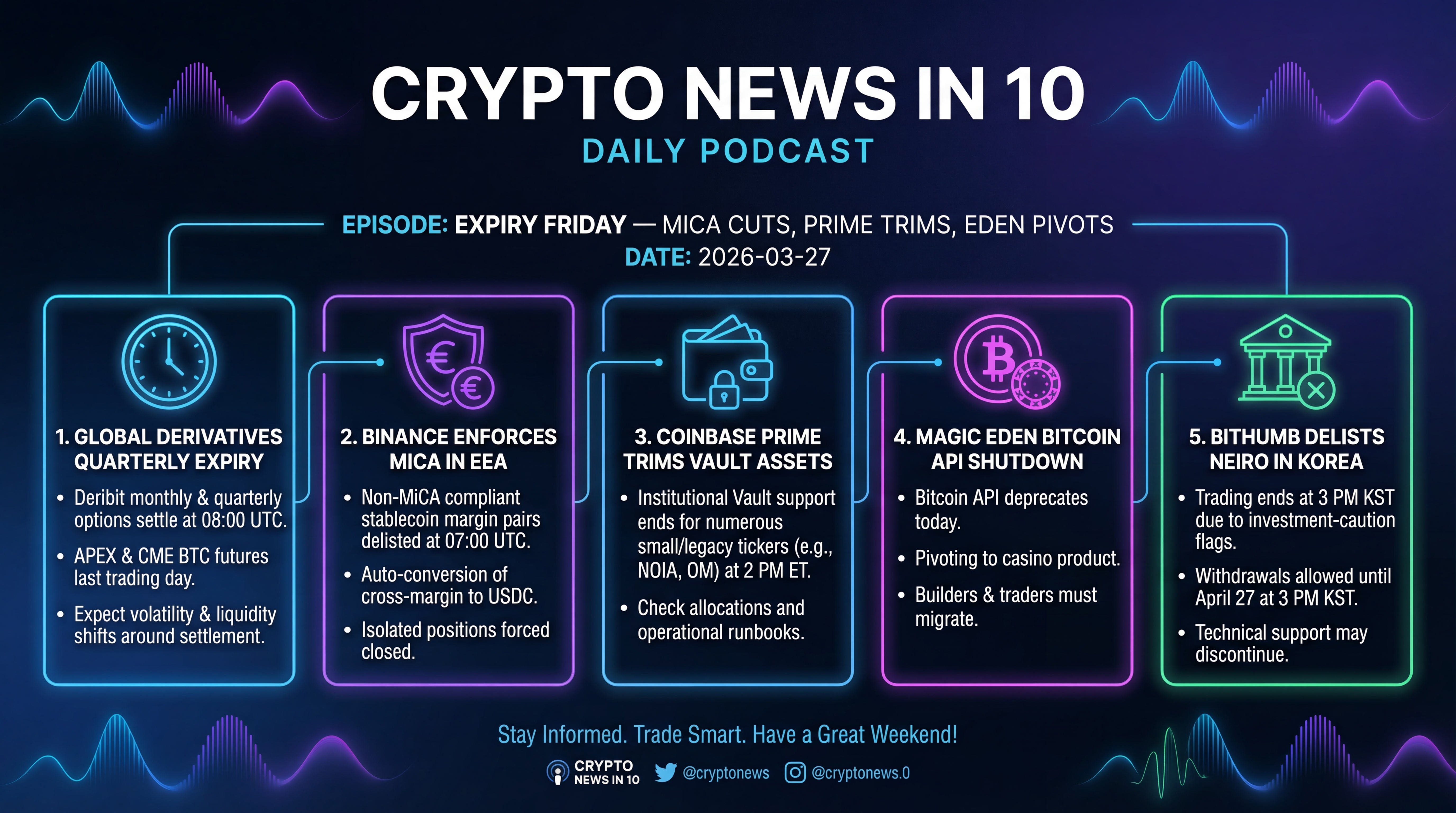 CRYPTO NEWS IN 10
DAILY PODCAST

EPISODE: EXPIRY FRIDAY — MICA CUTS, PRIME TRIMS, EDEN PIVOTS
DATE: 2026-03-27

1. GLOBAL DERIVATIVES QUARTERLY EXPIRY
• Deribit monthly & quarterly options settle at 08:00 UTC.
• APEX & CME BTC futures last trading day.
• Expect volatility & liquidity shifts around settlement.

2. BINANCE ENFORCES MICA IN EEA
• Non-MiCA compliant stablecoin margin pairs delisted at 07:00 UTC.
• Auto-conversion of cross-margin to USDC.
• Isolated positions forced closed.

3. COINBASE PRIME TRIMS VAULT ASSETS
• Institutional Vault support ends for numerous small/legacy tickers (e.g., NOIA, OM) at 2 PM ET.
• Check allocations and operational runbooks.

4. MAGIC EDEN BITCOIN API SHUTDOWN
• Bitcoin API deprecates today.
• Pivoting to casino product.
• Builders & traders must migrate.

5. BITHUMB DELISTS NEIRO IN KOREA
• Trading ends at 3 PM KST due to investment-caution flags.
• Withdrawals allowed until April 27 at 3 PM KST.
• Technical support may discontinue.

Stay Informed. Trade Smart. Have a Great Weekend!

CRYPTO NEWS IN 10 @cryptonews @cryptonews.0