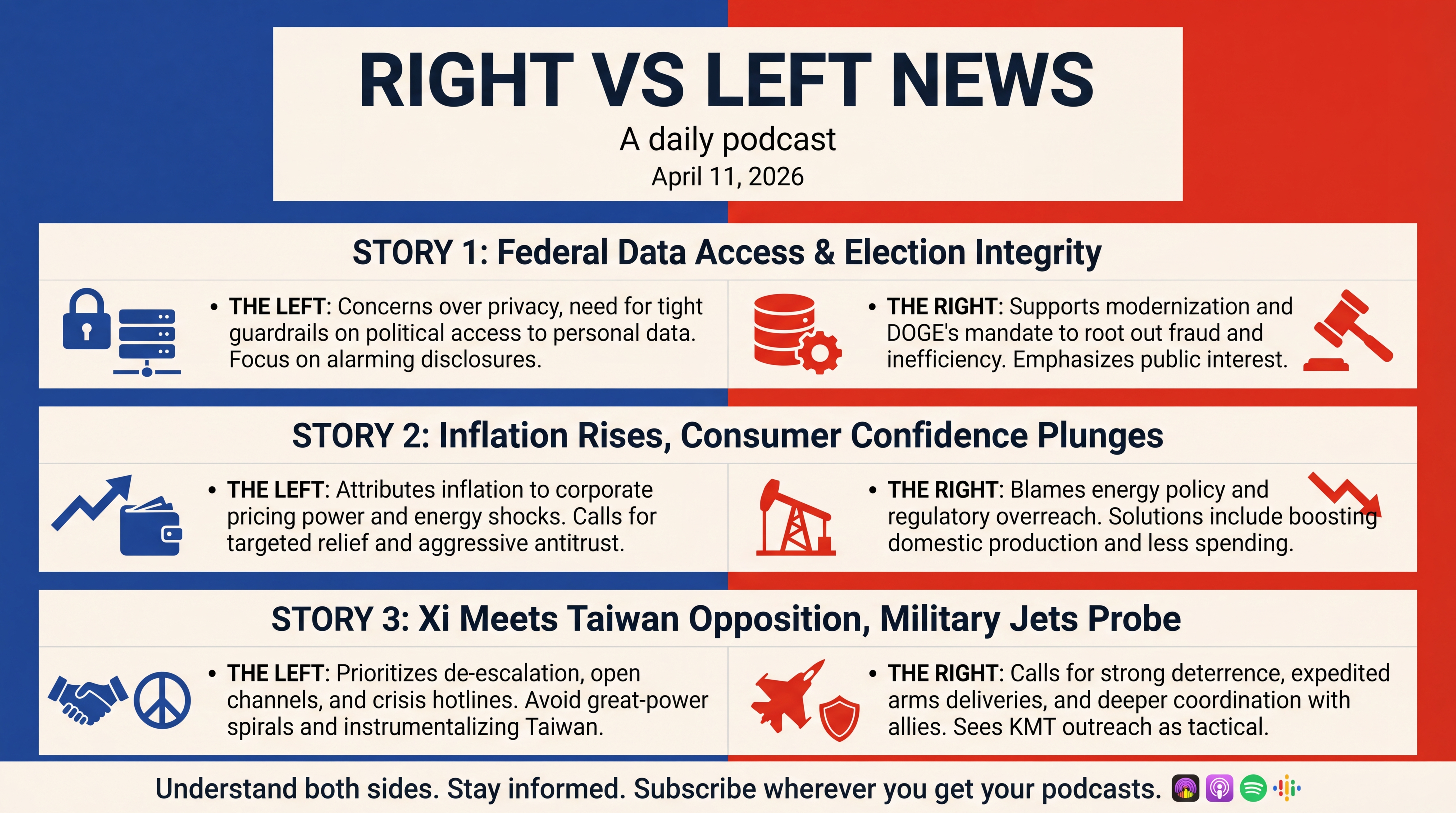 RIGHT VS LEFT NEWS

A daily podcast

April 11, 2026

STORY 1: Federal Data Access & Election Integrity

• THE LEFT: Concerns over privacy, need for tight guardrails on political access to personal data. Focus on alarming disclosures.

• THE RIGHT: Supports modernization and DOGE's mandate to root out fraud and inefficiency. Emphasizes public interest.

STORY 2: Inflation Rises, Consumer Confidence Plunges

• THE LEFT: Attributes inflation to corporate pricing power and energy shocks. Calls for targeted relief and aggressive antitrust.

• THE RIGHT: Blames energy policy and regulatory overreach. Solutions include boosting domestic production and less spending.

STORY 3: Xi Meets Taiwan Opposition, Military Jets Probe

• THE LEFT: Prioritizes de-escalation, open channels, and crisis hotlines. Avoid great-power spirals and instrumentalizing Taiwan.

• THE RIGHT: Calls for strong deterrence, expedited arms deliveries, and deeper coordination with allies. Sees KMT outreach as tactical.

Understand both sides. Stay informed. Subscribe wherever you get your podcasts.