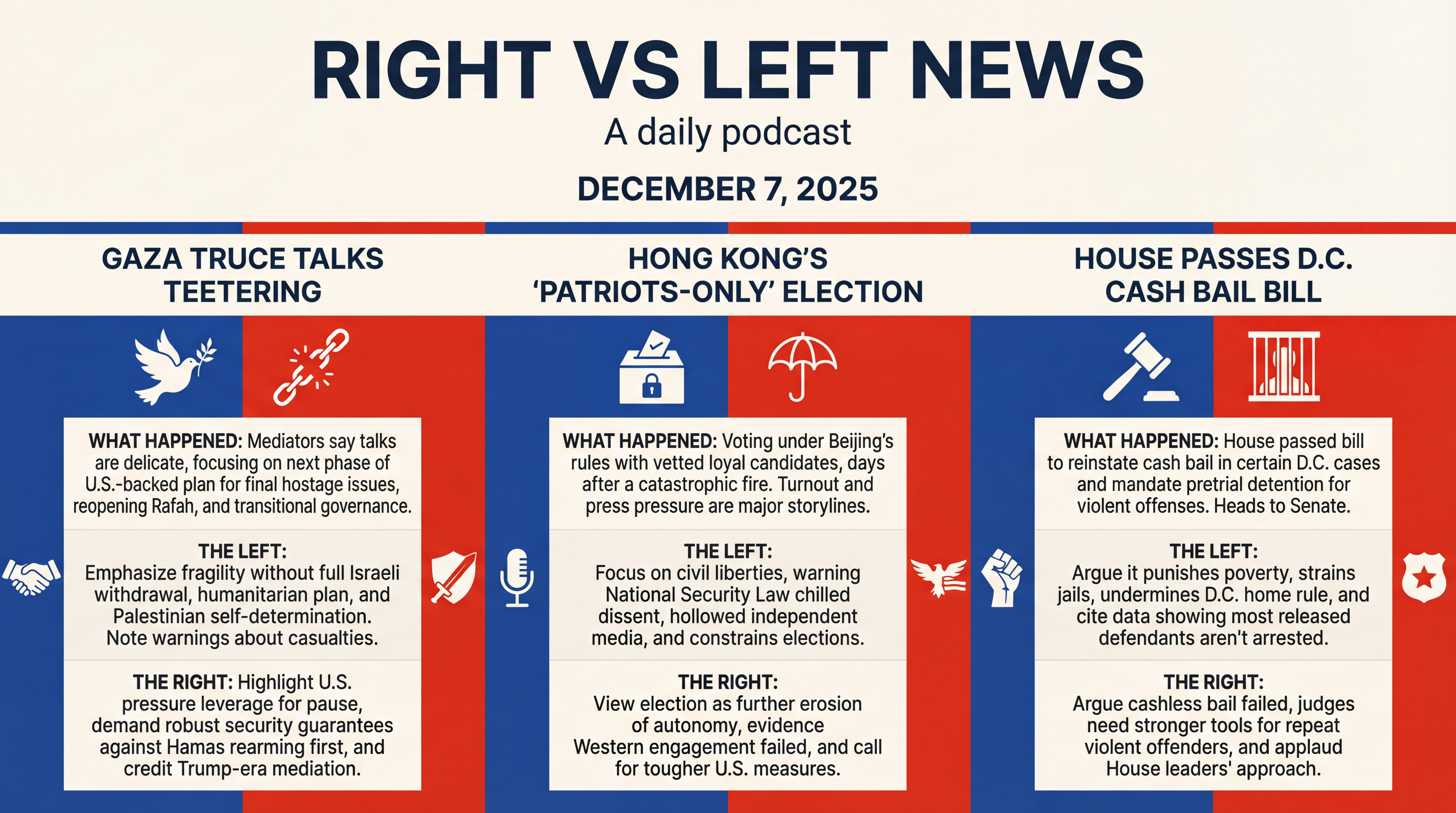 RIGHT VS LEFT NEWS

A daily podcast

DECEMBER 7, 2025

GAZA TRUCE TALKS TEETERING

WHAT HAPPENED: Mediators say talks are delicate, focusing on next phase of U.S.-backed plan for final hostage issues, reopening Rafah, and transitional governance.

THE LEFT: Emphasize fragility without full Israeli withdrawal, humanitarian plan, and Palestinian self-determination. Note warnings about casualties.

THE RIGHT: Highlight U.S. pressure leverage for pause, demand robust security guarantees against Hamas rearming first, and credit Trump-era mediation.

HONG KONG'S 'PATRIOTS-ONLY' ELECTION

WHAT HAPPENED: Voting under Beijing's rules with vetted loyal candidates, days after a catastrophic fire. Turnout and press pressure are major storylines.

THE LEFT: Focus on civil liberties, warning National Security Law chilled dissent, hollowed independent media, and constrains elections.

THE RIGHT: View election as further erosion of autonomy, evidence Western engagement failed, and call for tougher U.S. measures.

HOUSE PASSES D.C. CASH BAIL BILL

WHAT HAPPENED: House passed bill to reinstate cash bail in certain D.C. cases and mandate pretrial detention for violent offenses. Heads to Senate.

THE LEFT: Argue it punishes poverty, strains jails, undermines D.C. home rule, and cite data showing most released defendants aren't arrested.

THE RIGHT: Argue cashless bail failed, judges need stronger tools for repeat violent offenders, and applaud House leaders' approach.