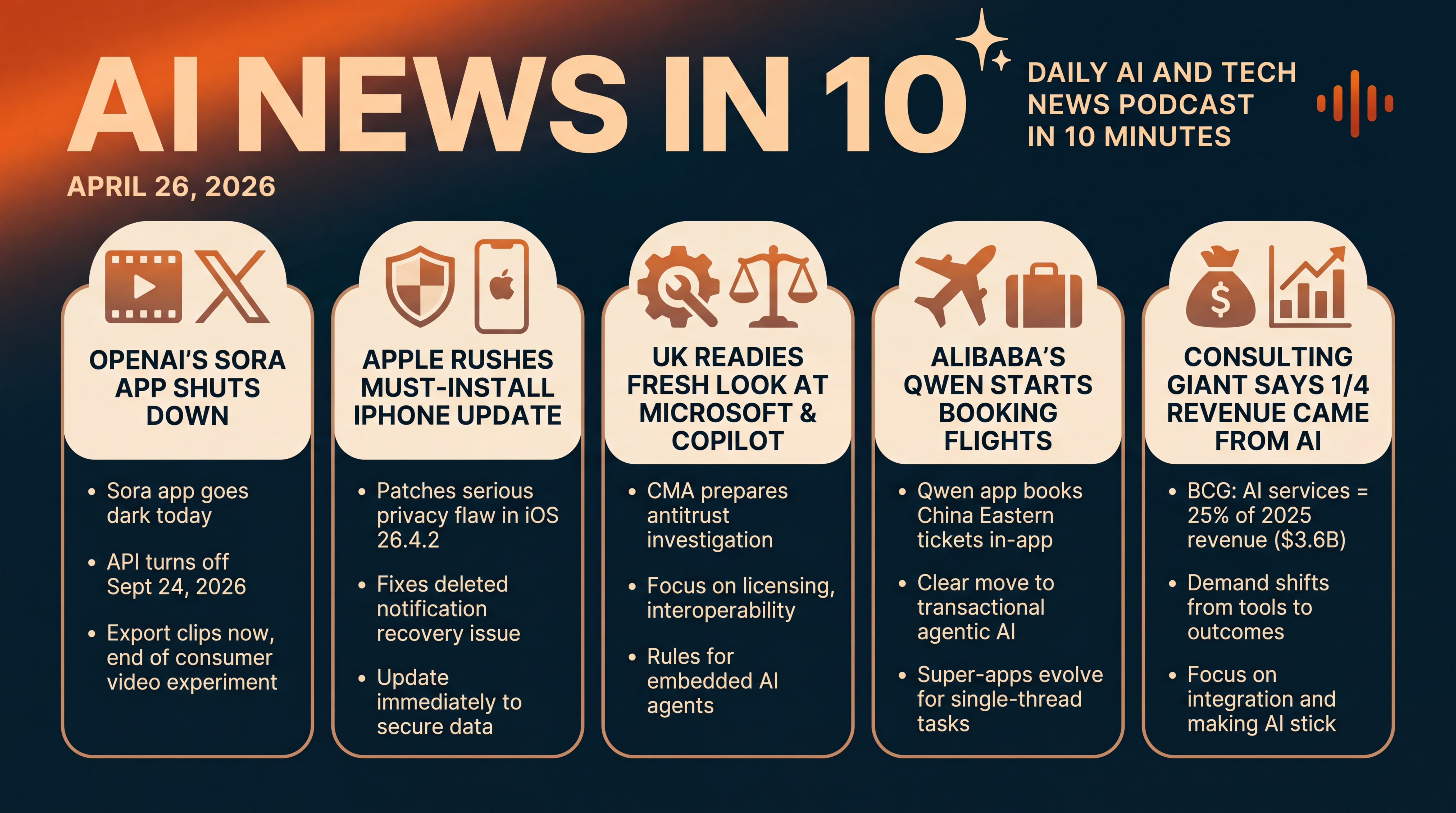 AI NEWS IN 10

DAILY AI AND TECH NEWS PODCAST IN 10 MINUTES

APRIL 26, 2026

OPENAI'S SORA APP SHUTS DOWN

• Sora app goes dark today
• API turns off Sept 24, 2026
• Export clips now, end of consumer video experiment

APPLE RUSHES MUST-INSTALL IPHONE UPDATE

• Patches serious privacy flaw in iOS 26.4.2
• Fixes deleted notification recovery issue
• Update immediately to secure data

UK READIES FRESH LOOK AT MICROSOFT & COPILOT

• CMA prepares antitrust investigation
• Focus on licensing, interoperability
• Rules for embedded AI agents

ALIBABA'S QWEN STARTS BOOKING FLIGHTS

• Qwen app books China Eastern tickets in-app
• Clear move to transactional agentic AI
• Super-apps evolve for single-thread tasks

CONSULTING GIANT SAYS 1/4 REVENUE CAME FROM AI

• BCG: AI services = 25% of 2025 revenue ($3.6B)
• Demand shifts from tools to outcomes
• Focus on integration and making AI stick