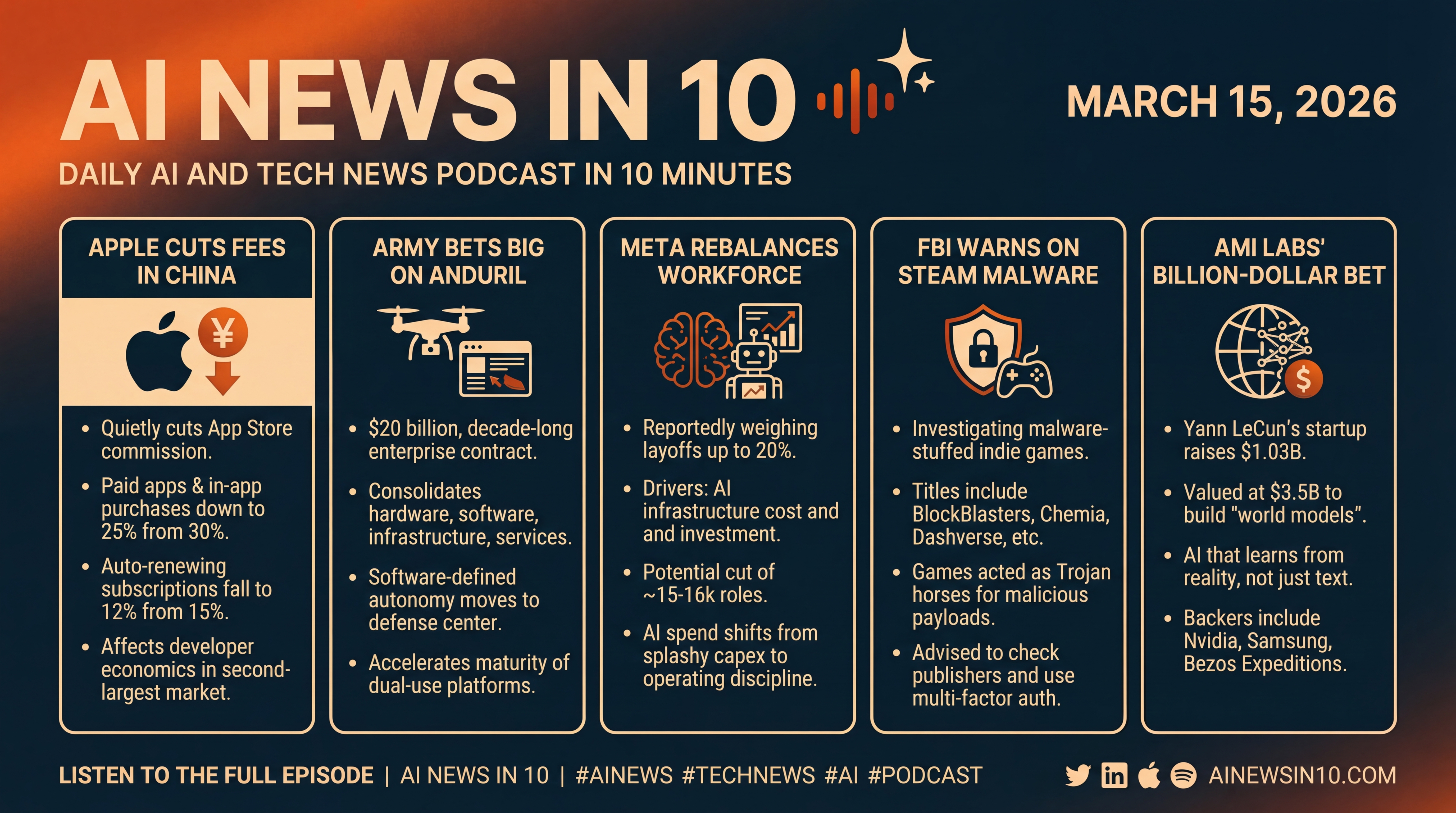 AI NEWS IN 10

MARCH 15, 2026

DAILY AI AND TECH NEWS PODCAST IN 10 MINUTES

APPLE CUTS FEES IN CHINA

¥

- Quietly cuts App Store commission.
- Paid apps & in-app purchases down to 25% from 30%.
- Auto-renewing subscriptions fall to 12% from 15%.
- Affects developer economics in second-largest market.

ARMY BETS BIG ON ANDURIL

- $20 billion, decade-long enterprise contract.
- Consolidates hardware, software, infrastructure, services.
- Software-defined autonomy moves to defense center.
- Accelerates maturity of dual-use platforms.

META REBALANCES WORKFORCE

- Reportedly weighing layoffs up to 20%.
- Drivers: AI infrastructure cost and and investment.
- Potential cut of ~15-16k roles.
- AI spend shifts from splashy capex to operating discipline.

FBI WARNS ON STEAM MALWARE

- Investigating malware-stuffed indie games.
- Titles include BlockBlasters, Chemia, Dashverse, etc.
- Games acted as Trojan horses for malicious payloads.
- Advised to check publishers and use multi-factor auth.

AMI LABS' BILLION-DOLLAR BET

$

- Yann LeCun's startup raises $1.03B.
- Valued at $3.5B to build "world models".
- AI that learns from reality, not just text.
- Backers include Nvidia, Samsung, Bezos Expeditions.

LISTEN TO THE FULL EPISODE | AI NEWS IN 10 | #AINEWS #TECHNEWS #AI #PODCAST

in AINEWSIN10.COM