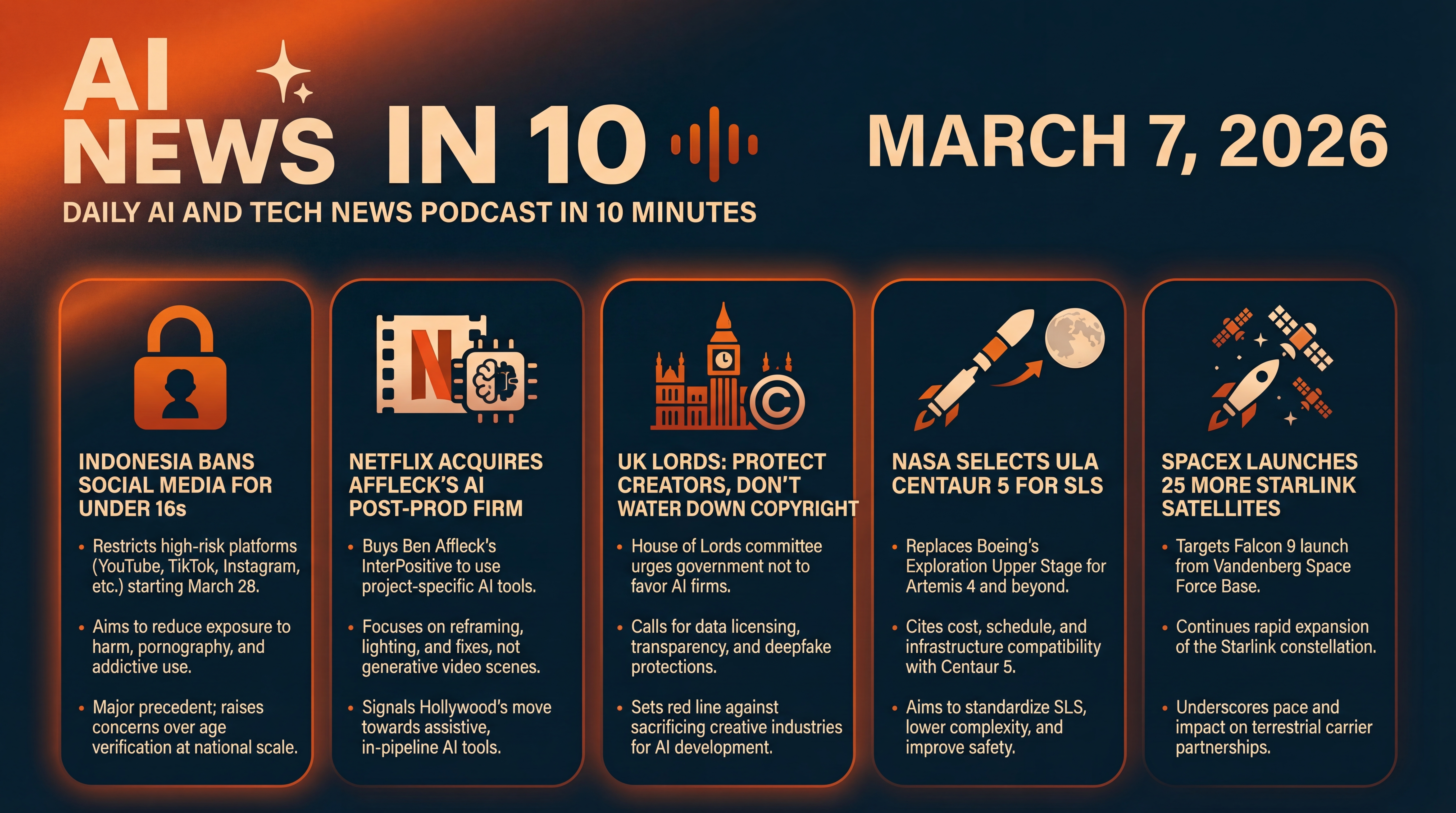 AI NEWS IN 10

MARCH 7, 2026

DAILY AI AND TECH NEWS PODCAST IN 10 MINUTES

INDONESIA BANS SOCIAL MEDIA FOR UNDER 16s

• Restricts high-risk platforms (YouTube, TikTok, Instagram, etc.) starting March 28.

• Aims to reduce exposure to harm, pornography, and addictive use.

• Major precedent; raises concerns over age verification at national scale.

NETFLIX ACQUIRES AFFLECK'S AI POST-PROD FIRM

• Buys Ben Affleck's InterPositive to use project-specific AI tools.

• Focuses on reframing, lighting, and fixes, not generative video scenes.

• Signals Hollywood's move towards assistive, in-pipeline AI tools.

UK LORDS: PROTECT CREATORS, DON'T WATER DOWN COPYRIGHT

• House of Lords committee urges government not to favor AI firms.

• Calls for data licensing, transparency, and deepfake protections.

• Sets red line against sacrificing creative industries for AI development.

NASA SELECTS ULA CENTAUR 5 FOR SLS

• Replaces Boeing's Exploration Upper Stage for Artemis 4 and beyond.

• Cites cost, schedule, and infrastructure compatibility with Centaur 5.

• Aims to standardize SLS, lower complexity, and improve safety.

SPACEX LAUNCHES 25 MORE STARLINK SATELLITES

• Targets Falcon 9 launch from Vandenberg Space Force Base.

• Continues rapid expansion of the Starlink constellation.

• Underscores pace and impact on terrestrial carrier partnerships.