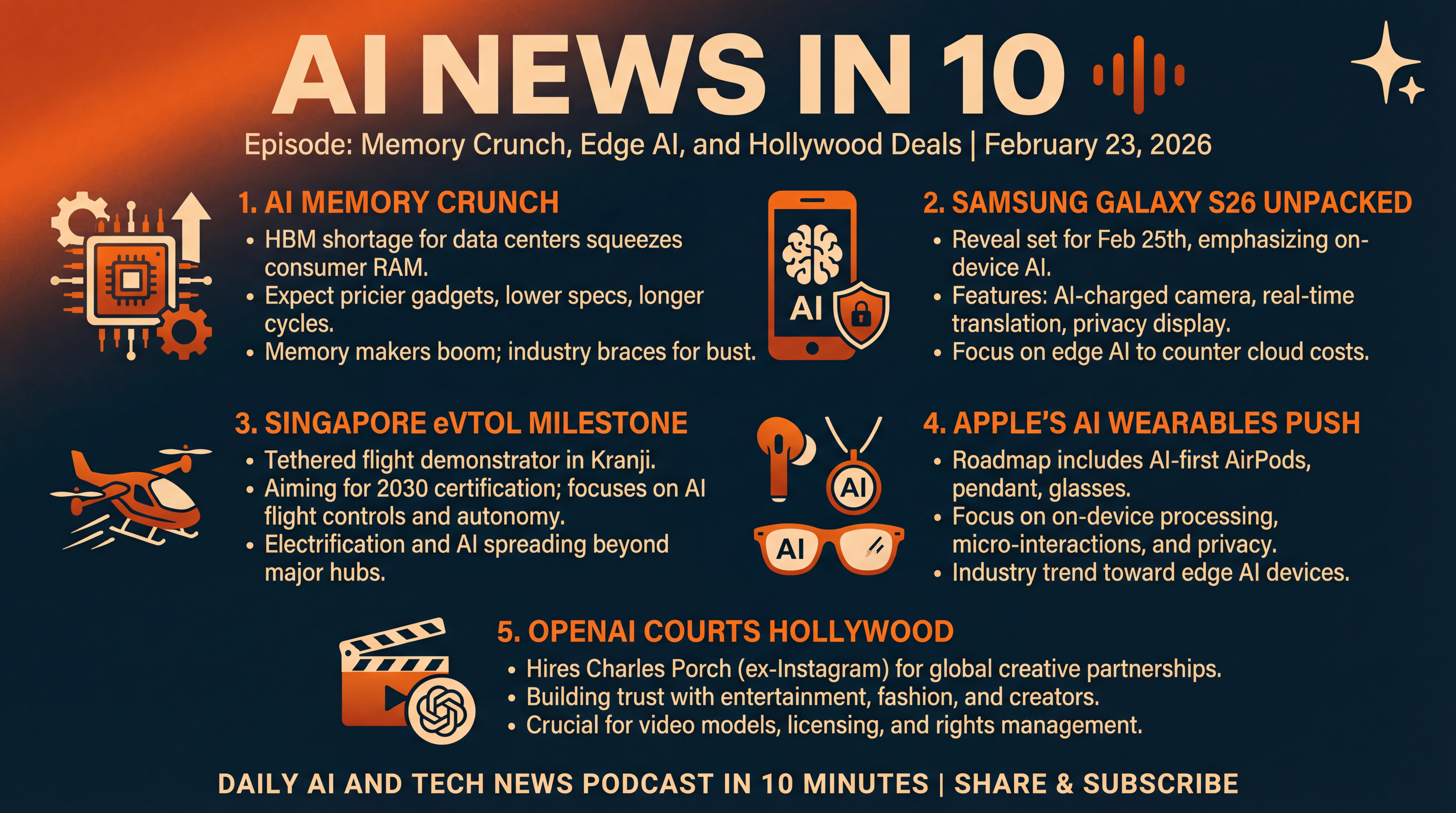 AI NEWS IN 10

Episode: Memory Crunch, Edge AI, and Hollywood Deals | February 23, 2026

1. AI MEMORY CRUNCH
• HBM shortage for data centers squeezes consumer RAM.
• Expect pricier gadgets, lower specs, longer cycles.
• Memory makers boom; industry braces for bust.

AI

2. SAMSUNG GALAXY S26 UNPACKED
• Reveal set for Feb 25th, emphasizing on-device AI.
• Features: AI-charged camera, real-time translation, privacy display.
• Focus on edge AI to counter cloud costs.

3. SINGAPORE eVTOL MILESTONE
• Tethered flight demonstrator in Kranji.
• Aiming for 2030 certification; focuses on AI flight controls and autonomy.
• Electrification and AI spreading beyond major hubs.

AI

AI

4. APPLE'S AI WEARABLES PUSH
• Roadmap includes AI-first AirPods, pendant, glasses.
• Focus on on-device processing, micro-interactions, and privacy.
• Industry trend toward edge AI devices.

5. OPENAI COURTS HOLLYWOOD
• Hires Charles Porch (ex-Instagram) for global creative partnerships.
• Building trust with entertainment, fashion, and creators.
• Crucial for video models, licensing, and rights management.

DAILY AI AND TECH NEWS PODCAST IN 10 MINUTES | SHARE & SUBSCRIBE