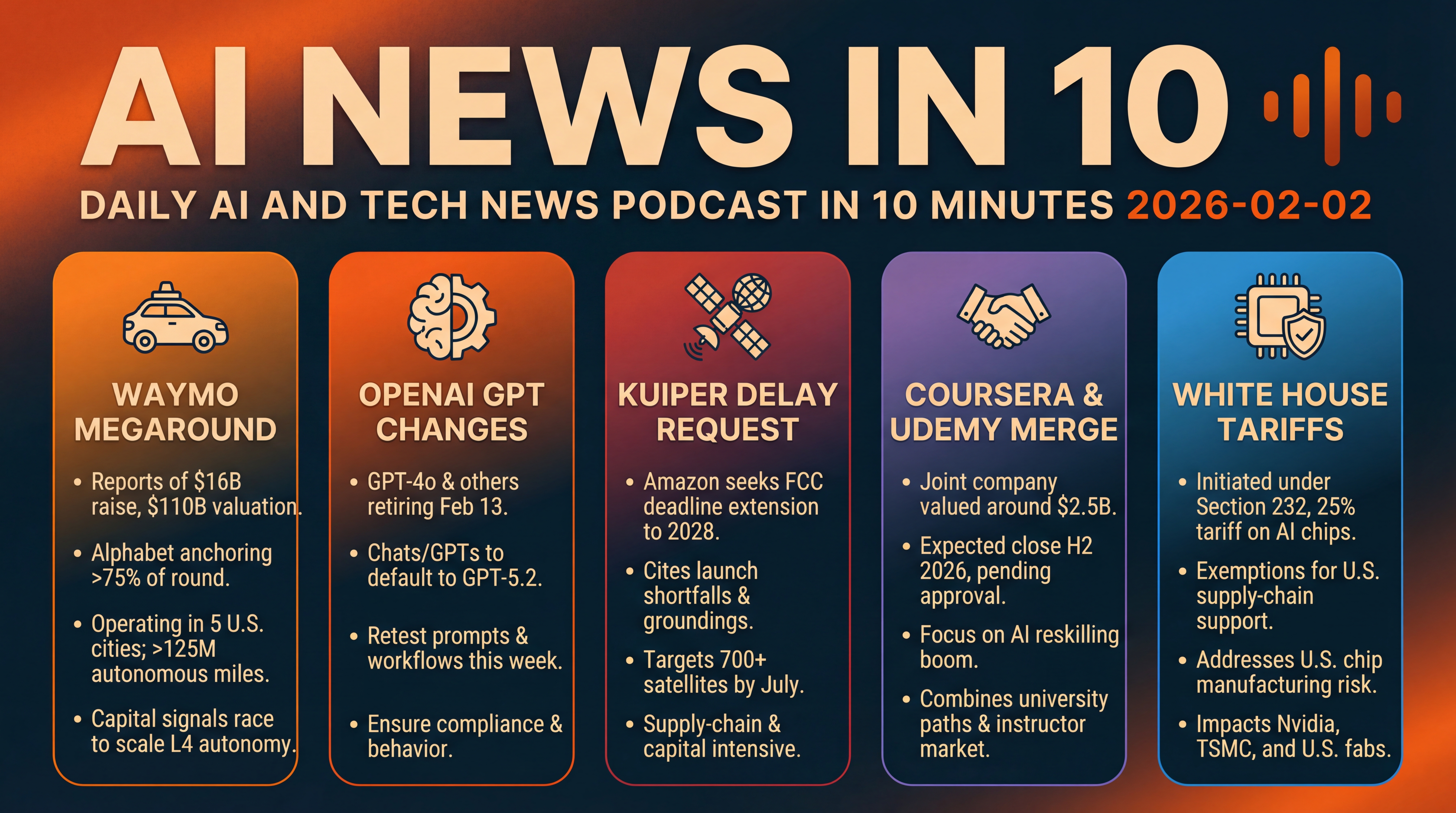 AI NEWS IN 10

DAILY AI AND TECH NEWS PODCAST IN 10 MINUTES 2026-02-02

WAYMO MEGAROUND

• Reports of $16B raise, $110B valuation.

• Alphabet anchoring >75% of round.

• Operating in 5 U.S. cities; >125M autonomous miles.

• Capital signals race to scale L4 autonomy.

OPENAI GPT CHANGES

• GPT-4o & others retiring Feb 13.

• Chats/GPTs to default to GPT-5.2.

• Retest prompts & workflows this week.

• Ensure compliance & behavior.

KUIPER DELAY REQUEST

• Amazon seeks FCC deadline extension to 2028.

• Cites launch shortfalls & groundings.

• Targets 700+ satellites by July.

• Supply-chain & capital intensive.

COURSERA & UDEMY MERGE

• Joint company valued around $2.5B.

• Expected close H2 2026, pending approval.

• Focus on AI reskilling boom.

• Combines university paths & instructor market.

WHITE HOUSE TARIFFS

• Initiated under Section 232, 25% tariff on AI chips.

• Exemptions for U.S. supply-chain support.

• Addresses U.S. chip manufacturing risk.

• Impacts Nvidia, TSMC, and U.S. fabs.