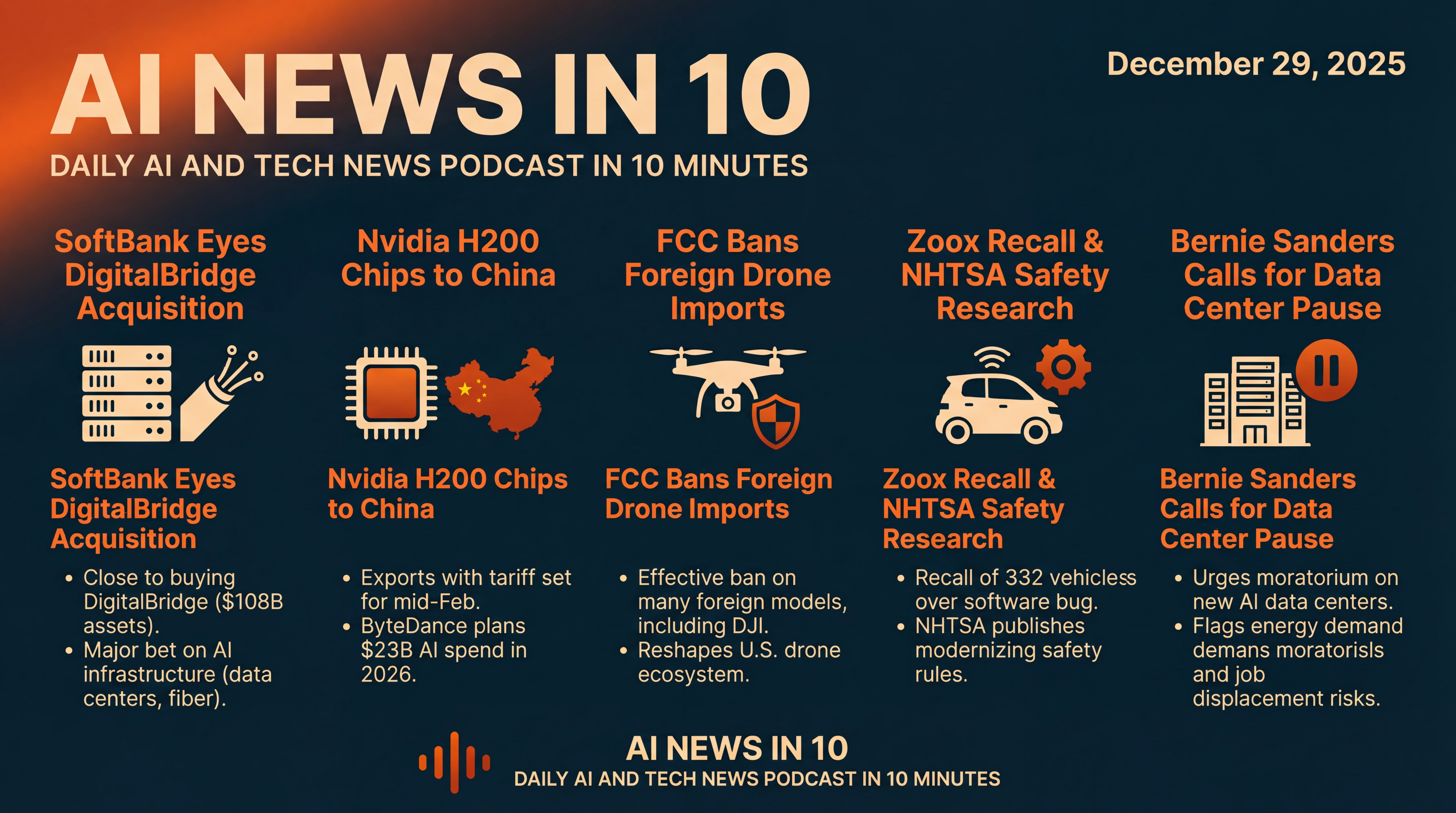 AI NEWS IN 10

December 29, 2025

DAILY AI AND TECH NEWS PODCAST IN 10 MINUTES

SoftBank Eyes DigitalBridge Acquisition

SoftBank Eyes DigitalBridge Acquisition

- Close to buying DigitalBridge ($108B assets).
- Major bet on AI infrastructure (data centers, fiber).

Nvidia H200 Chips to China

Nvidia H200 Chips to China

- Exports with tariff set for mid-Feb.
- ByteDance plans $23B AI spend in 2026.

FCC Bans Foreign Drone Imports

FCC Bans Foreign Drone Imports

- Effective ban on many foreign models, including DJI.
- Reshapes U.S. drone ecosystem.

Zoox Recall & NHTSA Safety Research

Zoox Recall & NHTSA Safety Research

- Recall of 332 vehicless over software bug.
- NHTSA publishes modernizing safety rules.

Bernie Sanders Calls for Data Center Pause

Bernie Sanders Calls for Data Center Pause

- Urges moratorium on new AI data centers.
- Flags energy demand demans moratorisls and job displacement risks.

AI NEWS IN 10
DAILY AI AND TECH NEWS PODCAST IN 10 MINUTES